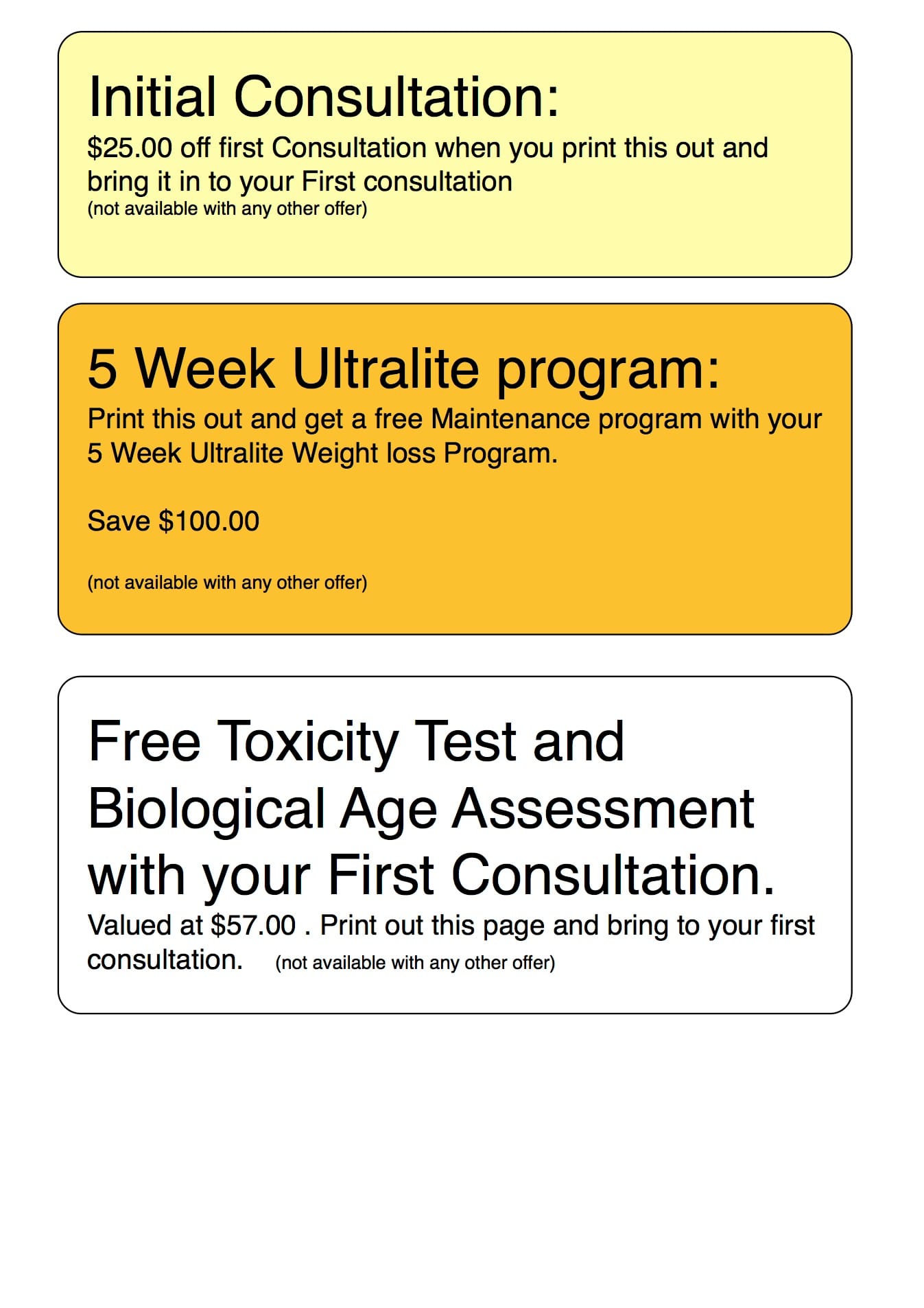 Initial Consultation:

$25.00 off first Consultation when you print this out and bring it in to your First consultation

(not available with any other offer)

5 Week Ultralite program:

Print this out and get a free Maintenance program with your 5 Week Ultralite Weight loss Program.

Save $100.00

(not available with any other offer)

Free Toxicity Test and Biological Age Assessment with your First Consultation.

Valued at $57.00 . Print out this page and bring to your first consultation. (not available with any other offer)